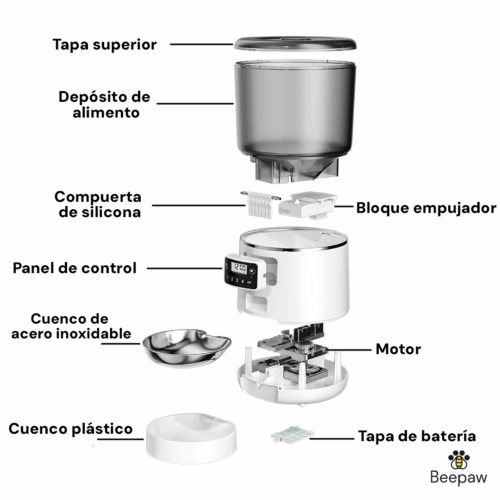 Tapa superior

Depósito de alimento

Compuerta de silicona

Bloque empujador

Panel de control

12:00

Cuenco de acero inoxidable

Motor

Cuenco plástico

Tapa de batería

Beepaw