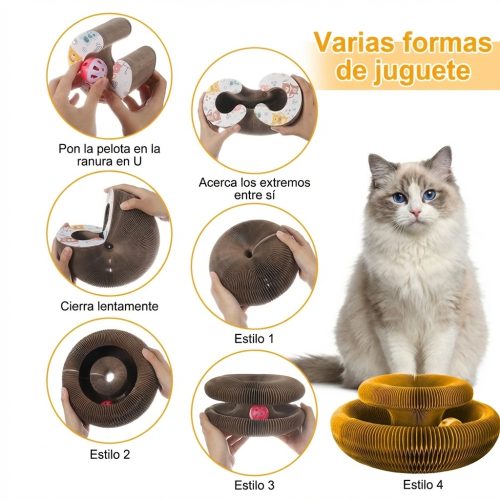 Varias formas de juguete

Pon la pelota en la ranura en U

Acerca los extremos entre sí

Cierra lentamente

Estilo 1

Estilo 2

Estilo 3

Estilo 4