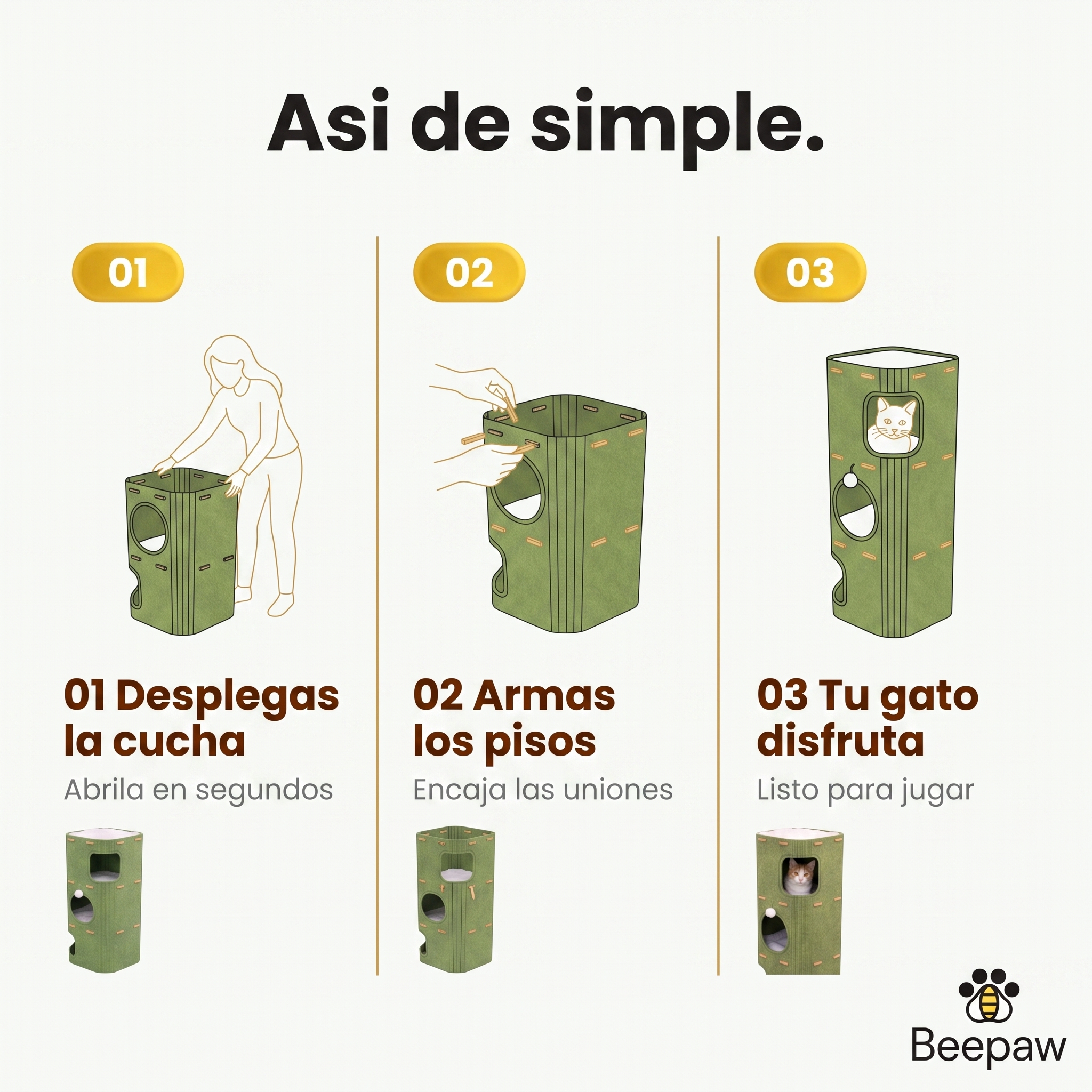 Asi de simple.

01

01 Desplegas la cucha

Abrila en segundos

02

02 Armas los pisos

Encaja las uniones

03

03 Tu gato disfruta

Listo para jugar

Beepaw