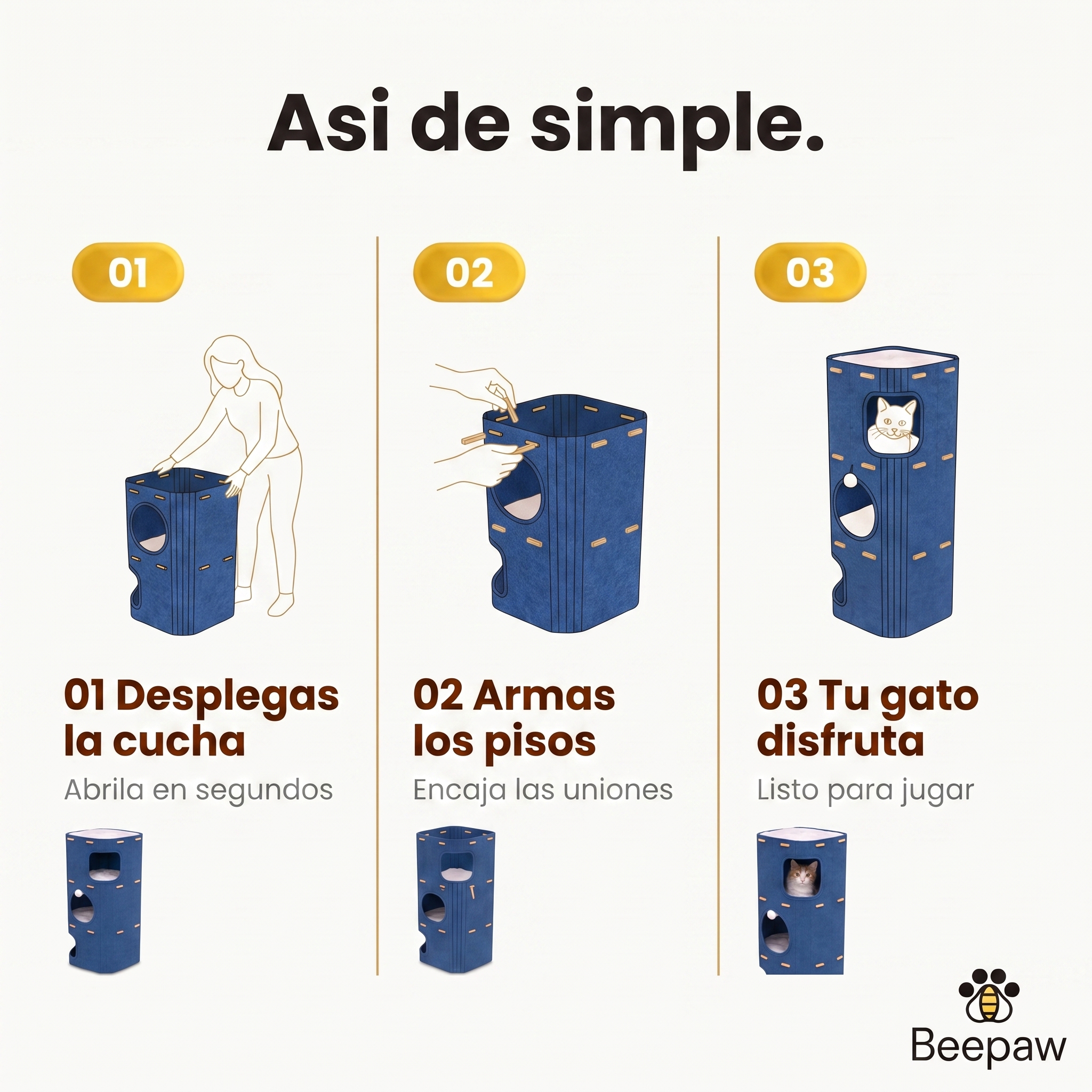 Asi de simple.

01

01 Desplegas la cucha

Abrila en segundos

02

02 Armas los pisos

Encaja las uniones

03

03 Tu gato disfruta

Listo para jugar

Beepaw